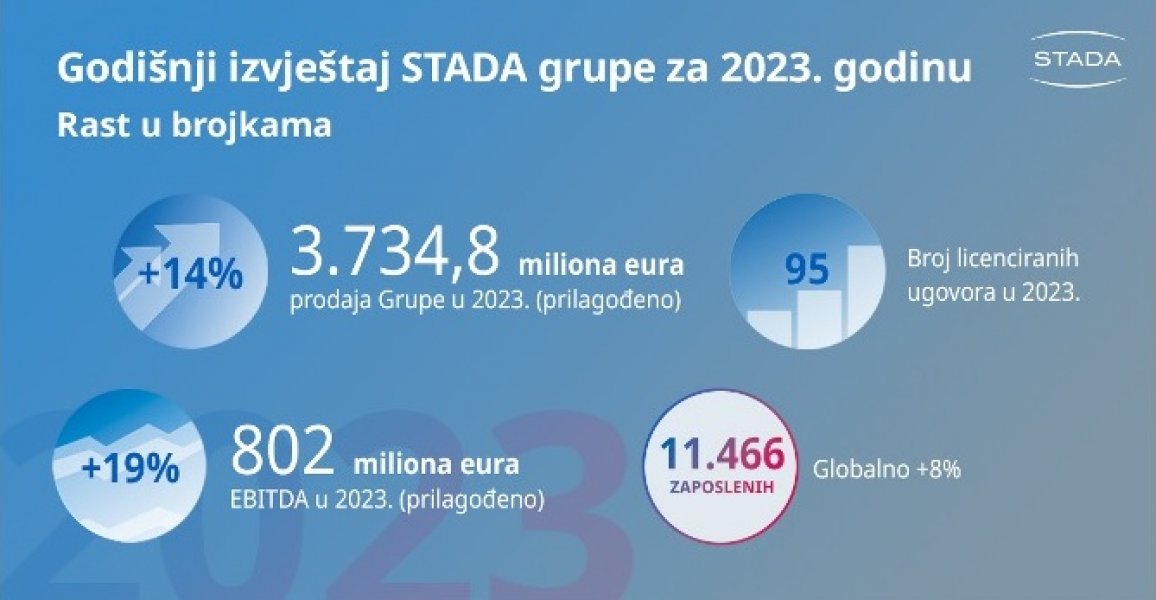 Godišnji izvještaj STADA grupe za 2023. godinu

STADA

Rast u brojkama

+14%

3.734,8 miliona eura
prodaja Grupe u 2023. (prilagođeno)

95

Broj licenciranih ugovora u 2023.

+19%

802 miliona eura
EBITDA u 2023. (prilagođeno)

11.466
ZAPOSLENIH

Globalno +8%

2023